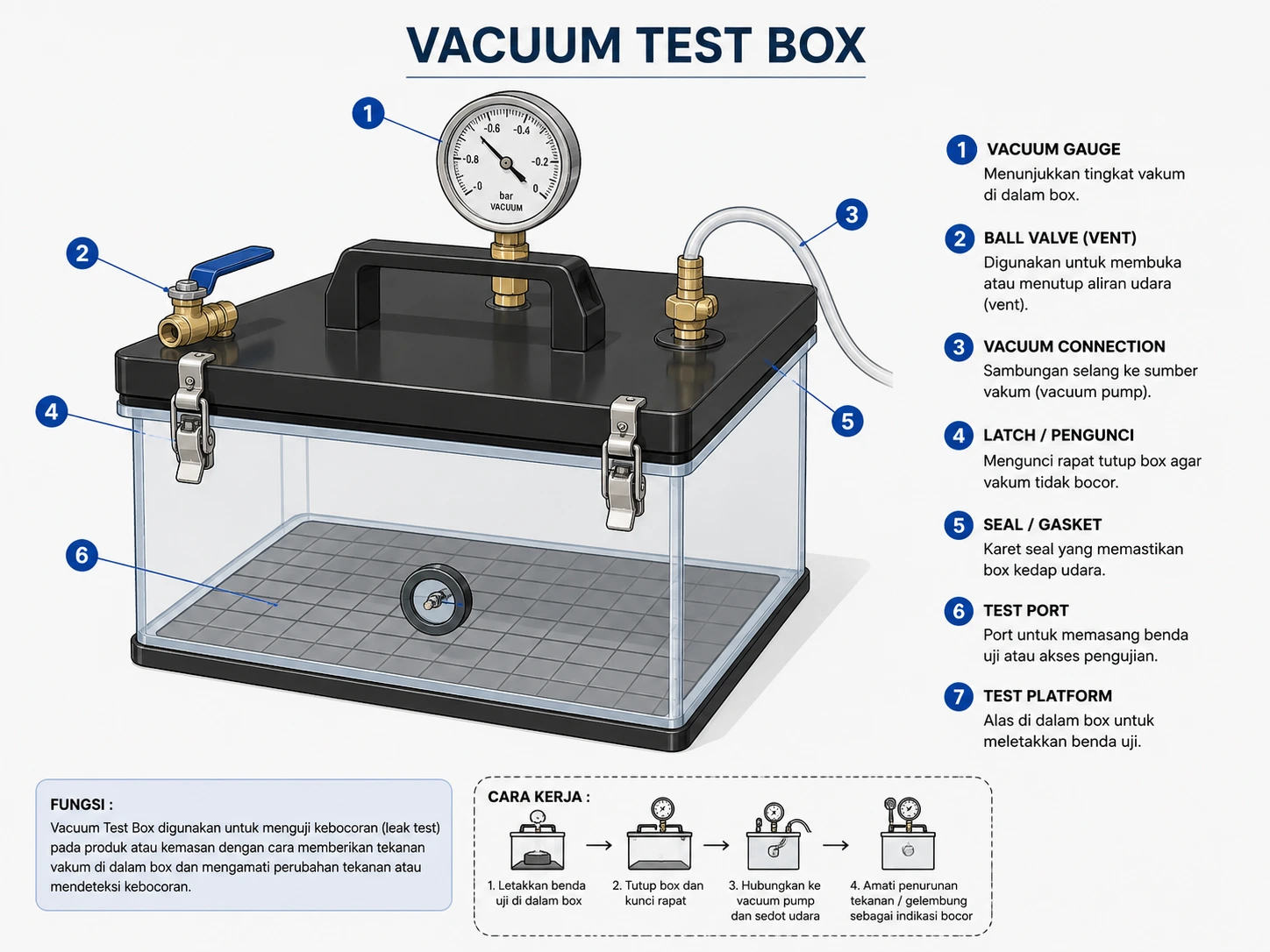 VACUUM TEST BOX

1

-0.6 -0.4
-0.8 -0.2
-0 0
bar
VACUUM

2

3

4

5

6

1 VACUUM GAUGE
Menunjukkan tingkat vakum di dalam box.

2 BALL VALVE (VENT)
Digunakan untuk membuka atau menutup aliran udara (vent).

3 VACUUM CONNECTION
Sambungan selang ke sumber vakum (vacuum pump).

4 LATCH / PENGUNCI
Mengunci rapat tutup box agar vakum tidak bocor.

5 SEAL / GASKET
Karet seal yang memastikan box kedap udara.

6 TEST PORT
Port untuk memasang benda uji atau akses pengujian.

7 TEST PLATFORM
Alas di dalam box untuk meletakkan benda uji.

FUNGSI :
Vacuum Test Box digunakan untuk menguji kebocoran (leak test) pada produk atau kemasan dengan cara memberikan tekanan vakum di dalam box dan mengamati perubahan tekanan atau mendeteksi kebocoran.

CARA KERJA :
1. Letakkan benda uji di dalam box
2. Tutup box dan kunci rapat
3. Hubungkan ke vacuum pump dan sedot udara
4. Amati penurunan tekanan / gelembung sebagai indikasi bocor