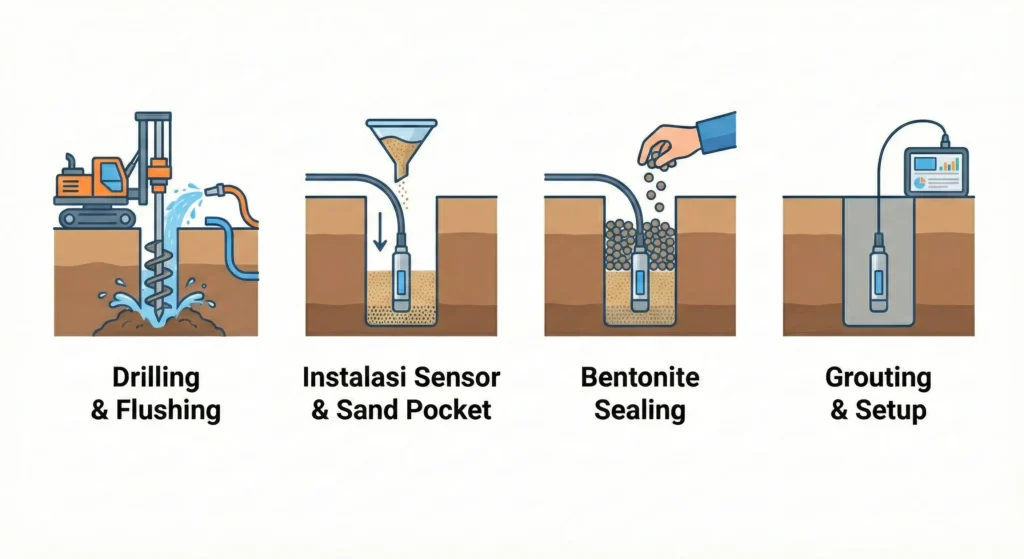 Drilling & Flushing

Instalasi Sensor & Sand Pocket

Bentonite Sealing

Grouting & Setup